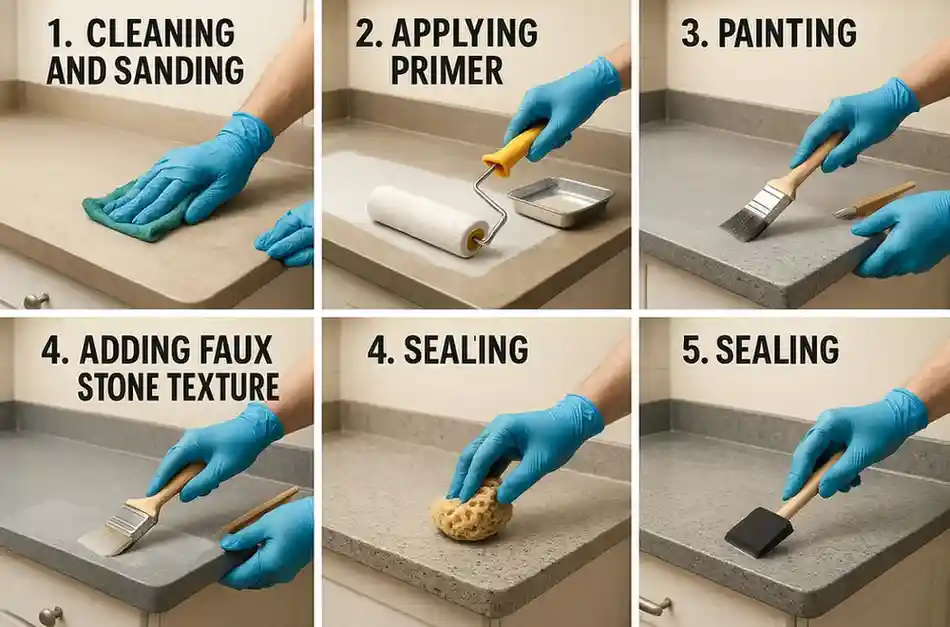 1. CLEANING AND SANDING

2. APPLYING PRIMER

3. PAINTING

4. ADDING FAUX STONE TEXTURE

4. SEALING

5. SEALING